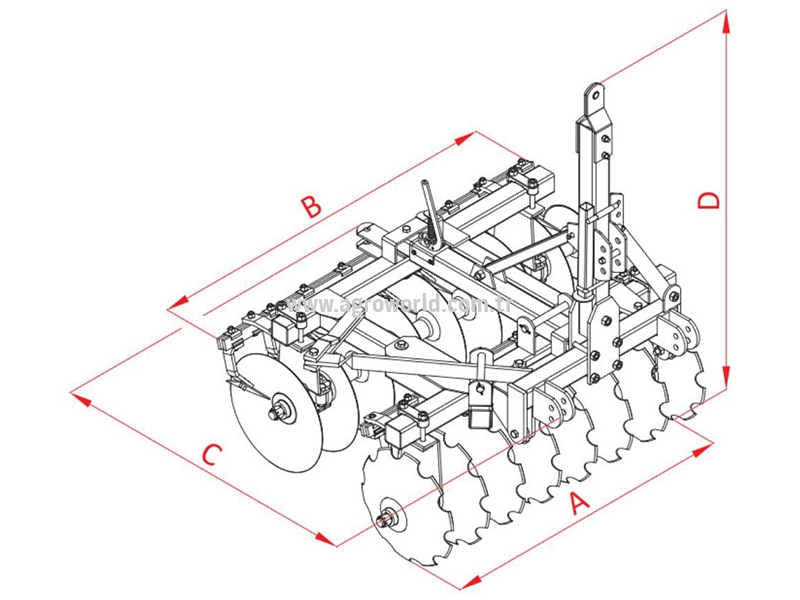 B
D
www.agroworld.com.tr
C
A